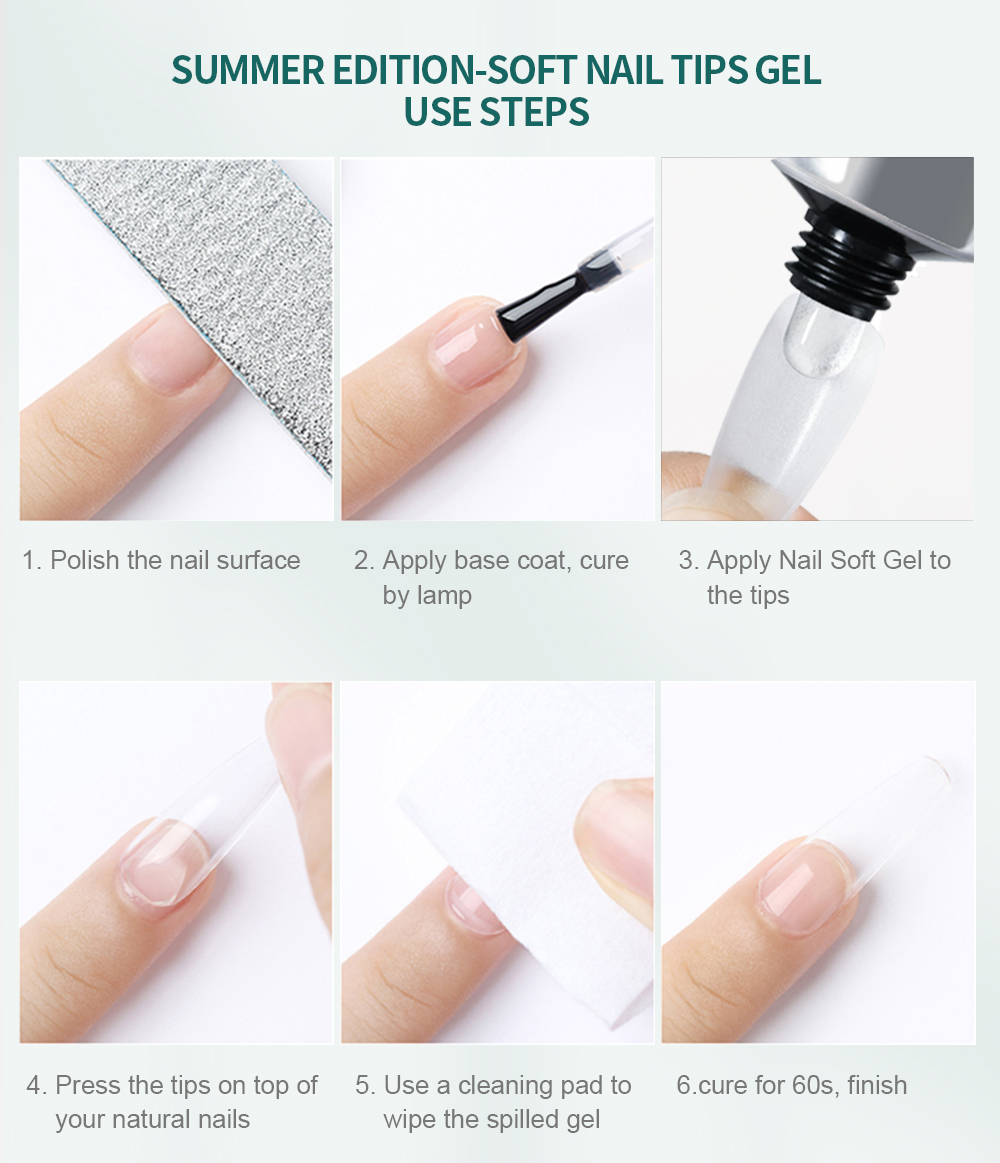 SUMMER EDITION-SOFT NAIL TIPS GEL
USE STEPS

1. Polish the nail surface

2. Apply base coat, cure by lamp

3. Apply Nail Soft Gel to the tips

4. Press the tips on top of your natural nails

5. Use a cleaning pad to wipe the spilled gel

6.cure for 60s, finish