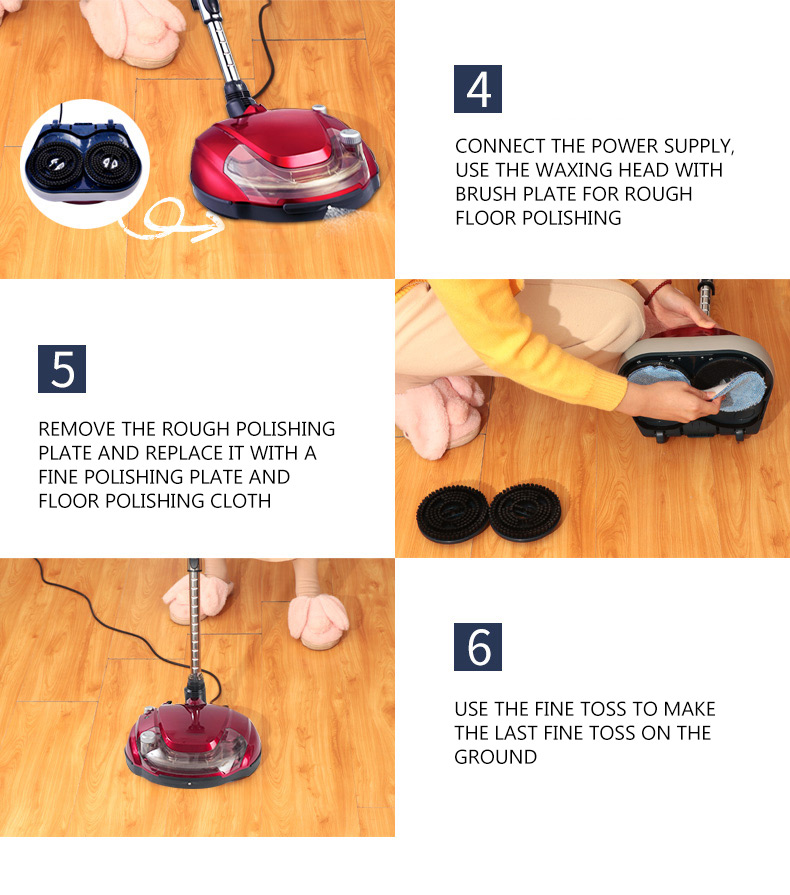 4

CONNECT THE POWER SUPPLY, USE THE WAXING HEAD WITH BRUSH PLATE FOR ROUGH FLOOR POLISHING

5

REMOVE THE ROUGH POLISHING PLATE AND REPLACE IT WITH A FINE POLISHING PLATE AND FLOOR POLISHING CLOTH

6

USE THE FINE TOSS TO MAKE THE LAST FINE TOSS ON THE GROUND