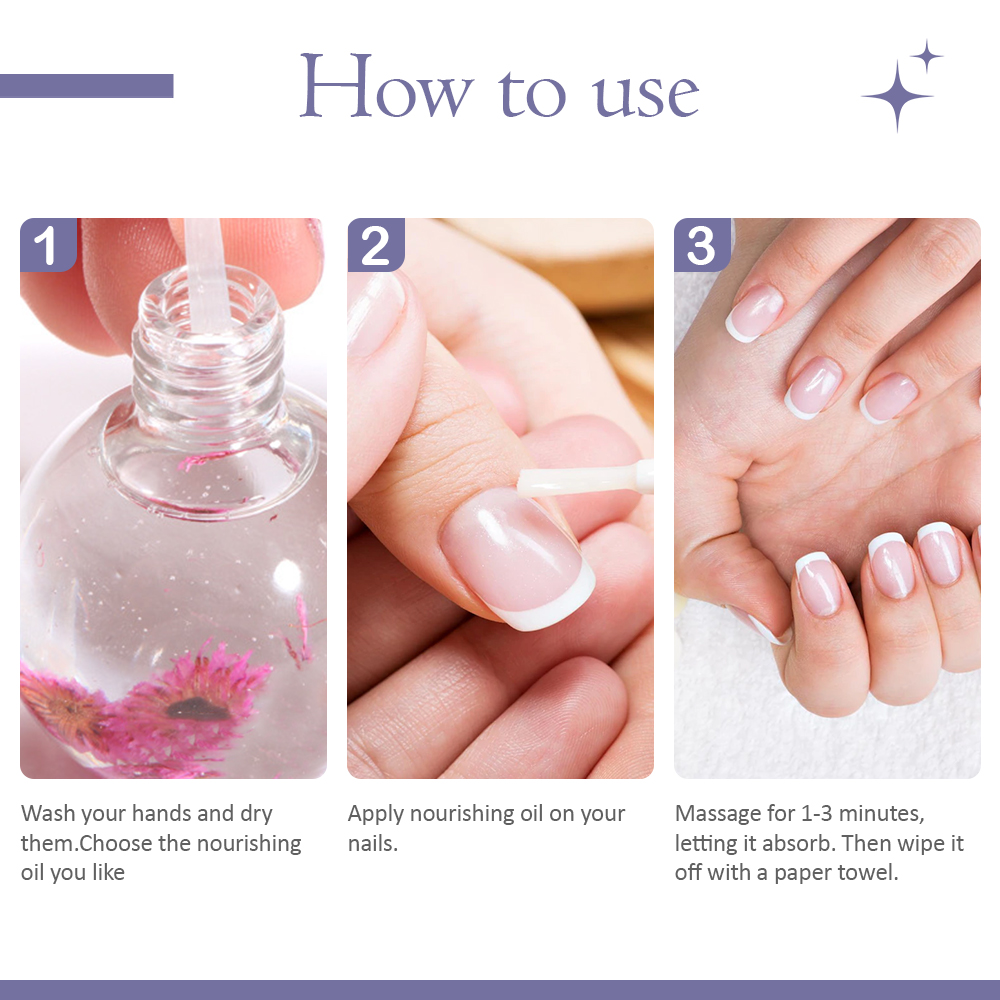 How to use

1

Wash your hands and dry them.Choose the nourishing oil you like

2

Apply nourishing oil on your nails.

3

Massage for 1-3 minutes, letting it absorb. Then wipe it off with a paper towel.