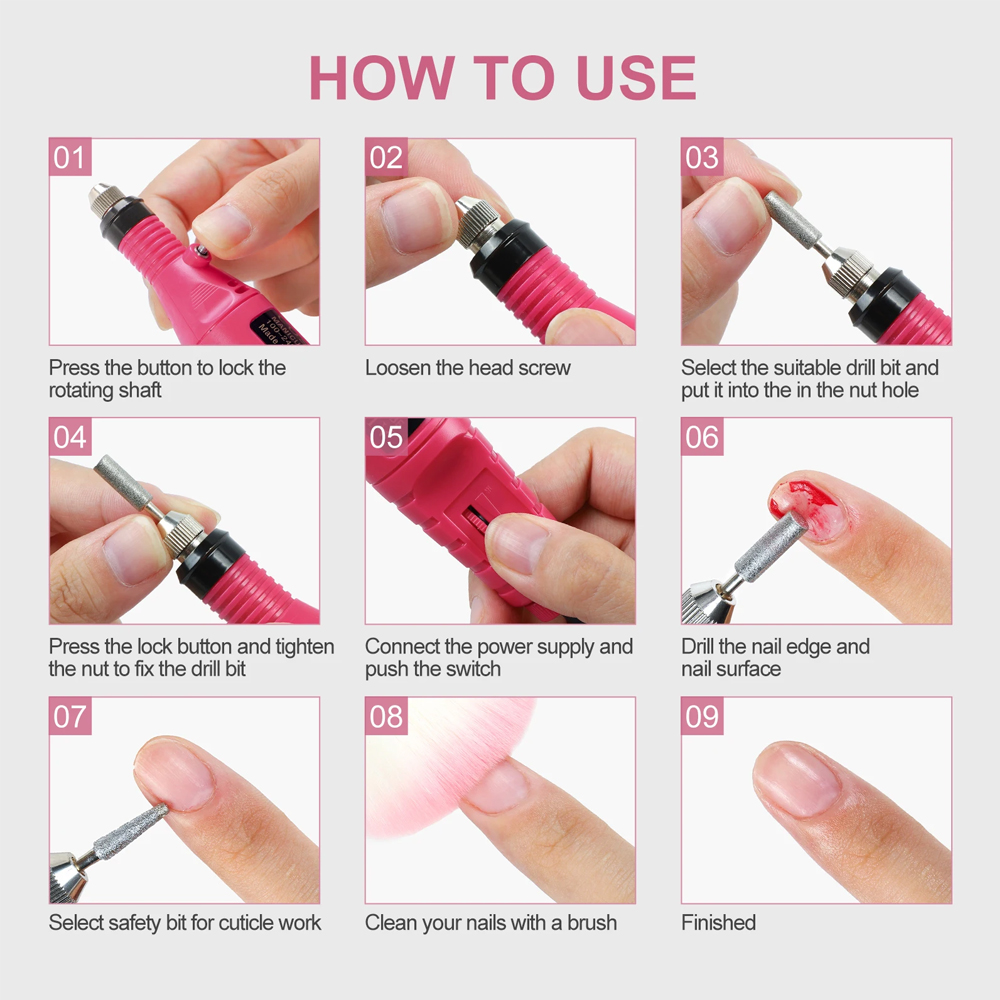 HOW TO USE

01

Press the button to lock the rotating shaft

02

Loosen the head screw

03

Select the suitable drill bit and put it into the in the nut hole

04

Press the lock button and tighten the nut to fix the drill bit

05

Connect the power supply and push the switch

06

Drill the nail edge and nail surface

07

Select safety bit for cuticle work

08

Clean your nails with a brush

09

Finished