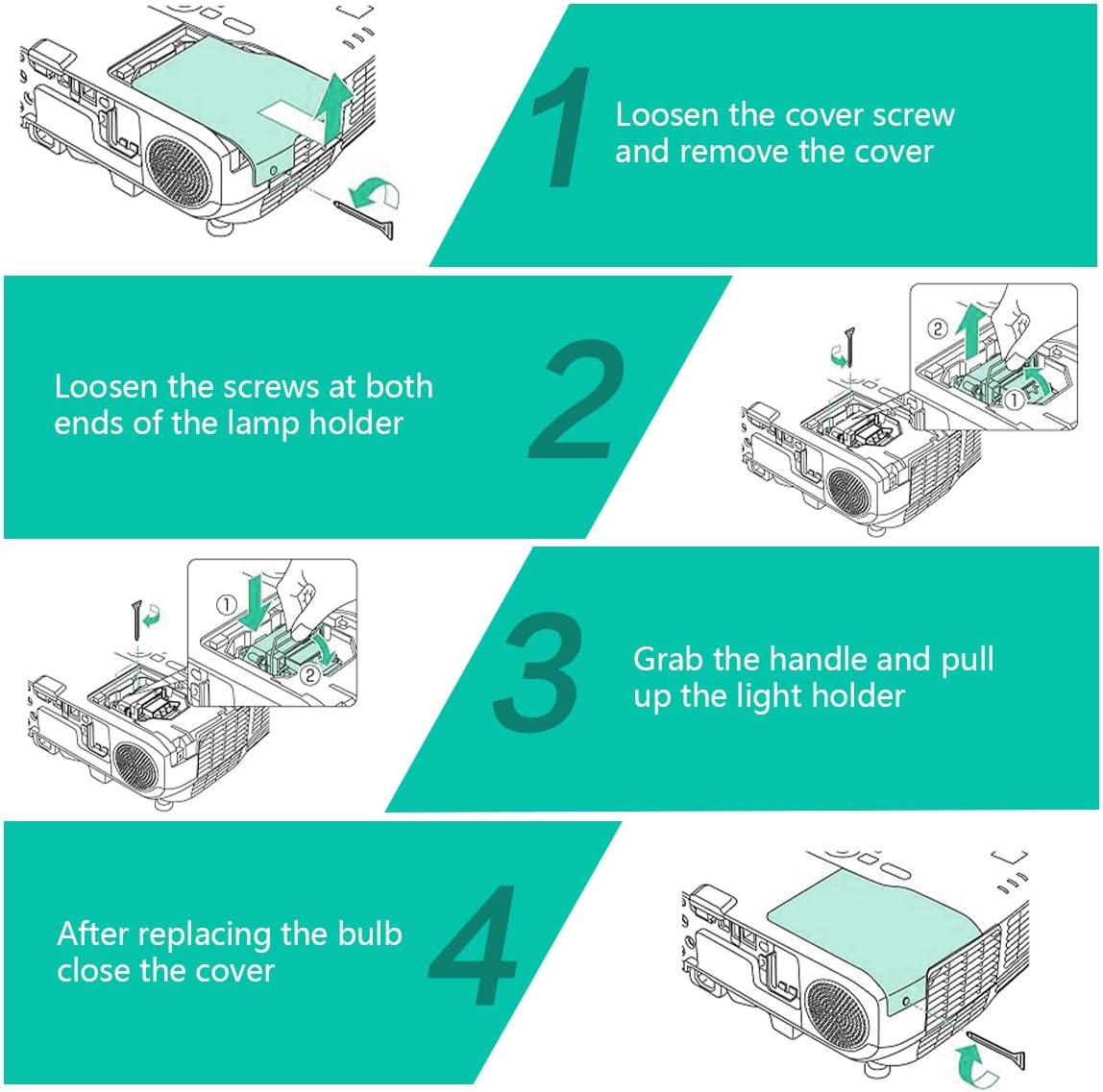 1

Loosen the cover screw and remove the cover

Loosen the screws at both ends of the lamp holder

2

②

①

①

②

3

Grab the handle and pull up the light holder

After replacing the bulb close the cover

4